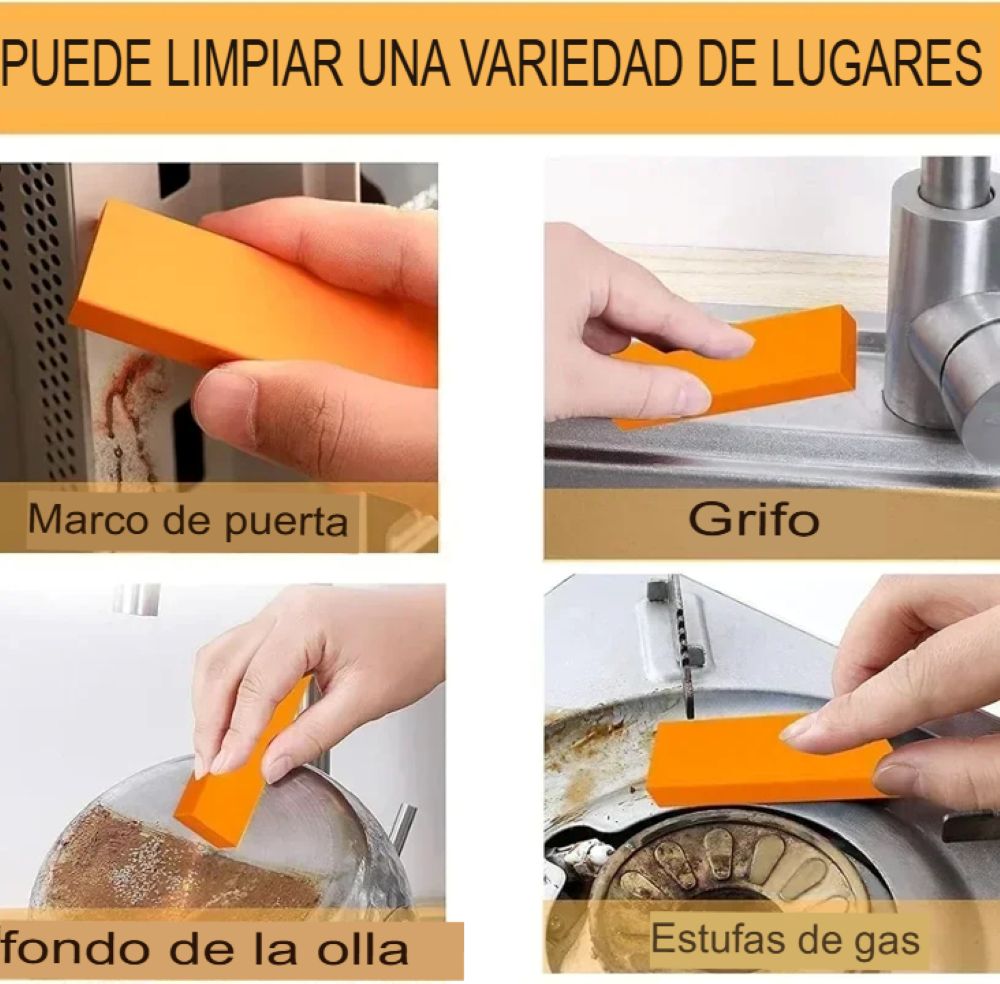 PUEDE LIMPIAR UNA VARIEDAD DE LUGARES

Marco de puerta

Grifo

fondo de la olla

Estufas de gas